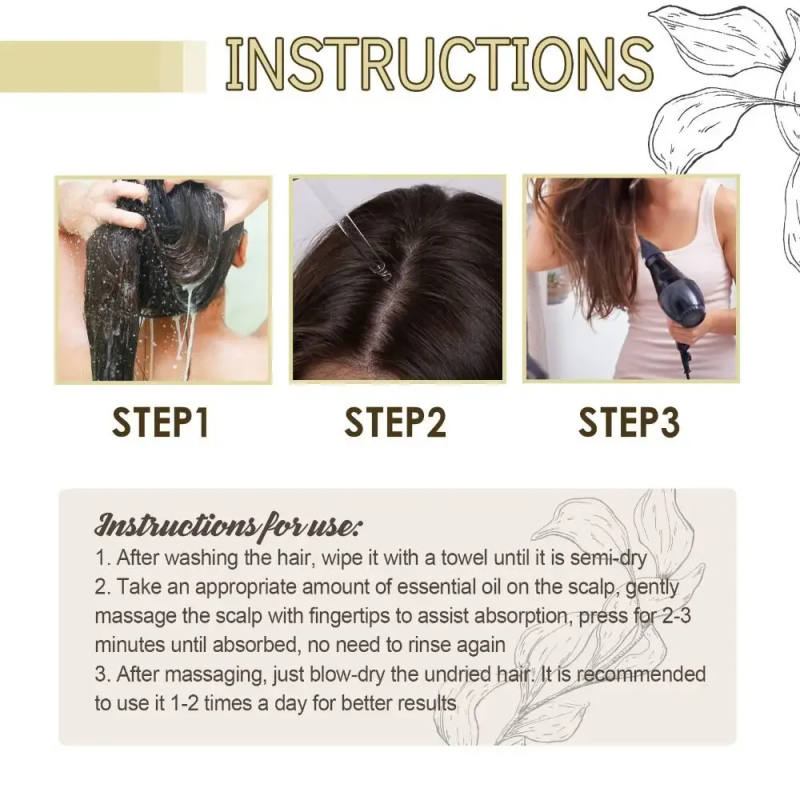 INSTRUCTIONS

STEP1

STEP2

STEP3

Instructions for use:
1. After washing the hair, wipe it with a towel until it is semi-dry
2. Take an appropriate amount of essential oil on the scalp, gently massage the scalp with fingertips to assist absorption, press for 2-3 minutes until absorbed, no need to rinse again
3. After massaging, just blow-dry the undried hair. It is recommended to use it 1-2 times a day for better results