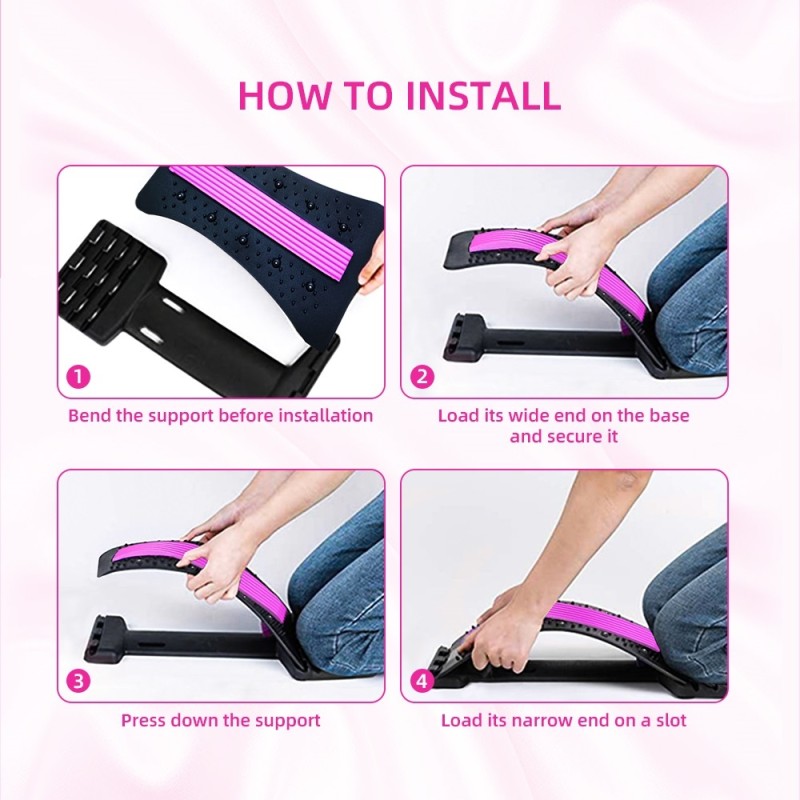 HOW TO INSTALL

1

Bend the support before installation

2

Load its wide end on the base and secure it

3

Press down the support

4

Load its narrow end on a slot