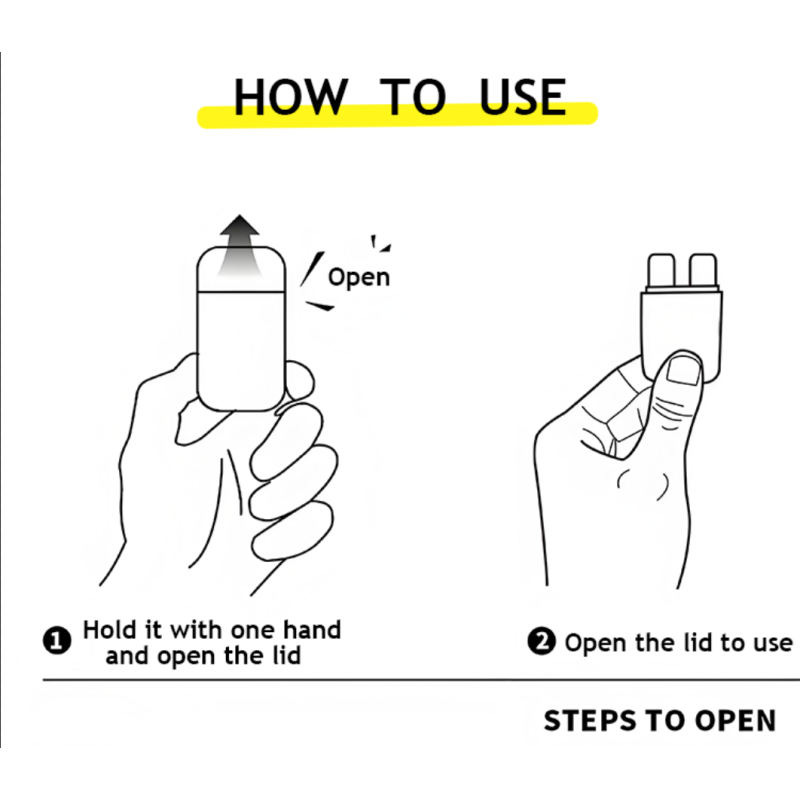 HOW TO USE

Open

❶ Hold it with one hand and open the lid

❷ Open the lid to use

STEPS TO OPEN