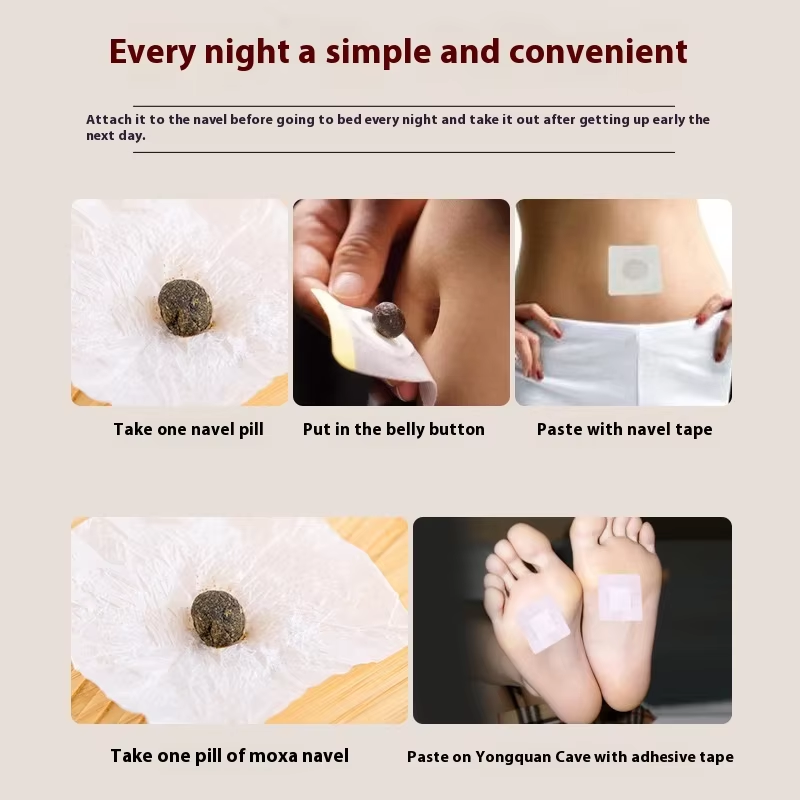 Every night a simple and convenient

Attach it to the navel before going to bed every night and take it out after getting up early the next day.

Take one navel pill

Put in the belly button

Paste with navel tape

Take one pill of moxa navel

Paste on Yongquan Cave with adhesive tape