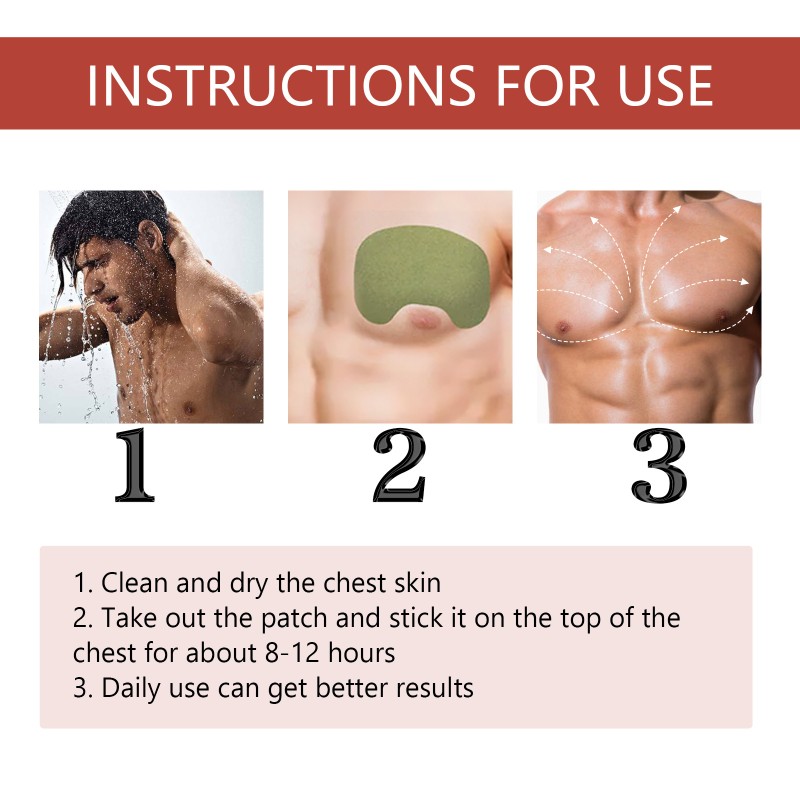 INSTRUCTIONS FOR USE

1

2

3

1. Clean and dry the chest skin
2. Take out the patch and stick it on the top of the chest for about 8-12 hours
3. Daily use can get better results