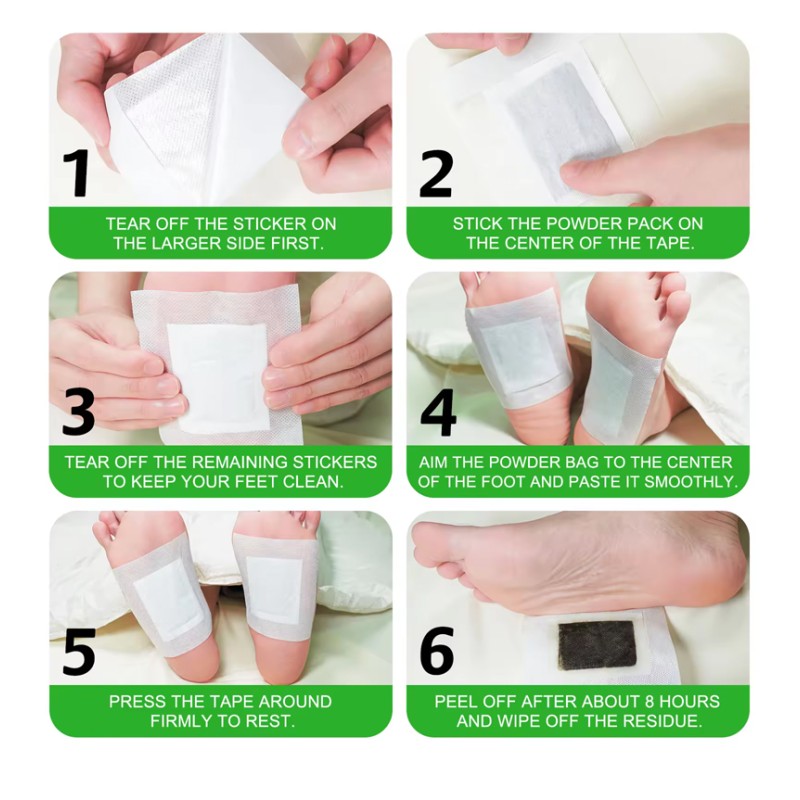 1
TEAR OFF THE STICKER ON THE LARGER SIDE FIRST.

2
STICK THE POWDER PACK ON THE CENTER OF THE TAPE.

3
TEAR OFF THE REMAINING STICKERS TO KEEP YOUR FEET CLEAN.

4
AIM THE POWDER BAG TO THE CENTER OF THE FOOT AND PASTE IT SMOOTHLY.

5
PRESS THE TAPE AROUND FIRMLY TO REST.

6
PEEL OFF AFTER ABOUT 8 HOURS AND WIPE OFF THE RESIDUE.