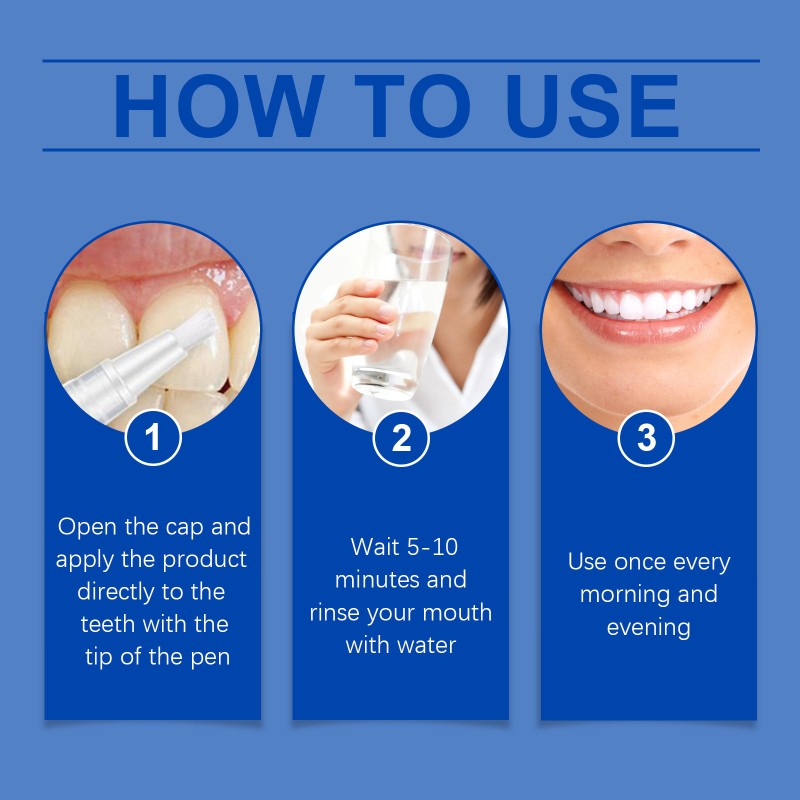 HOW TO USE

1

Open the cap and apply the product directly to the teeth with the tip of the pen

2

Wait 5-10 minutes and rinse your mouth with water

3

Use once every morning and evening