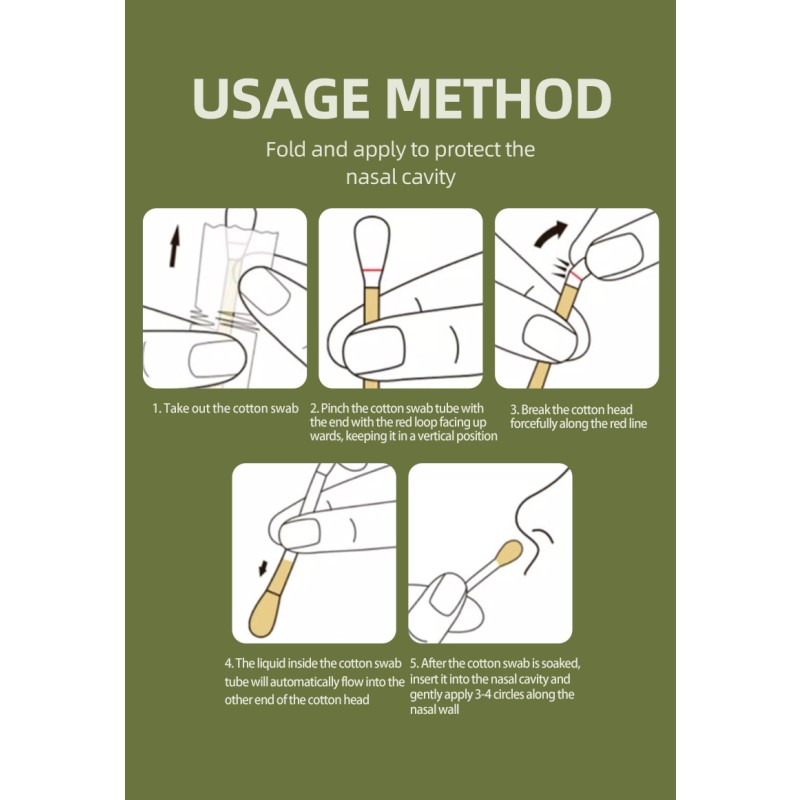 USAGE METHOD

Fold and apply to protect the nasal cavity

1. Take out the cotton swab

2. Pinch the cotton swab tube with the end with the red loop facing up wards, keeping it in a vertical position

3. Break the cotton head forcefully along the red line

4. The liquid inside the cotton swab tube will automatically flow into the other end of the cotton head

5. After the cotton swab is soaked, insert it into the nasal cavity and gently apply 3-4 circles along the nasal wall