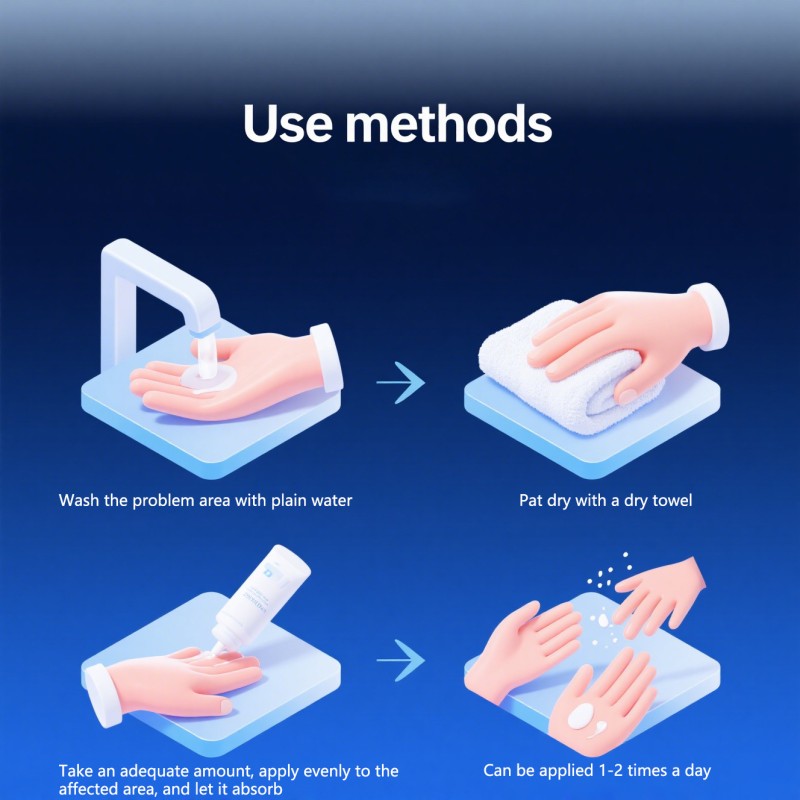 Use methods

Wash the problem area with plain water

Pat dry with a dry towel

Take an adequate amount, apply evenly to the affected area, and let it absorb

Can be applied 1-2 times a day