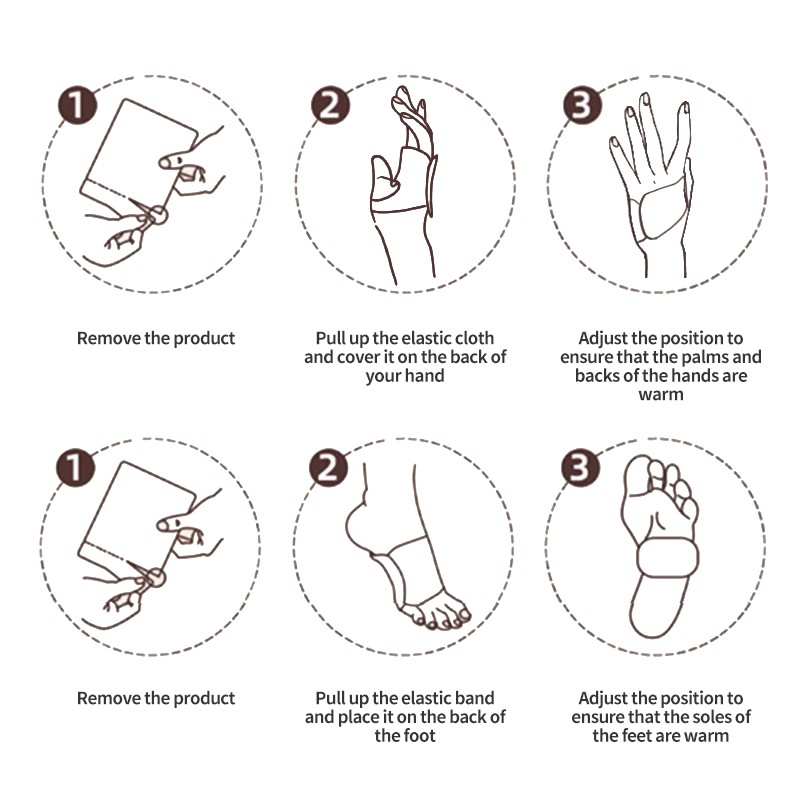 1

Remove the product

2

Pull up the elastic cloth and cover it on the back of your hand

3

Adjust the position to ensure that the palms and backs of the hands are warm

1

Remove the product

2

Pull up the elastic band and place it on the back of the foot

3

Adjust the position to ensure that the soles of the feet are warm