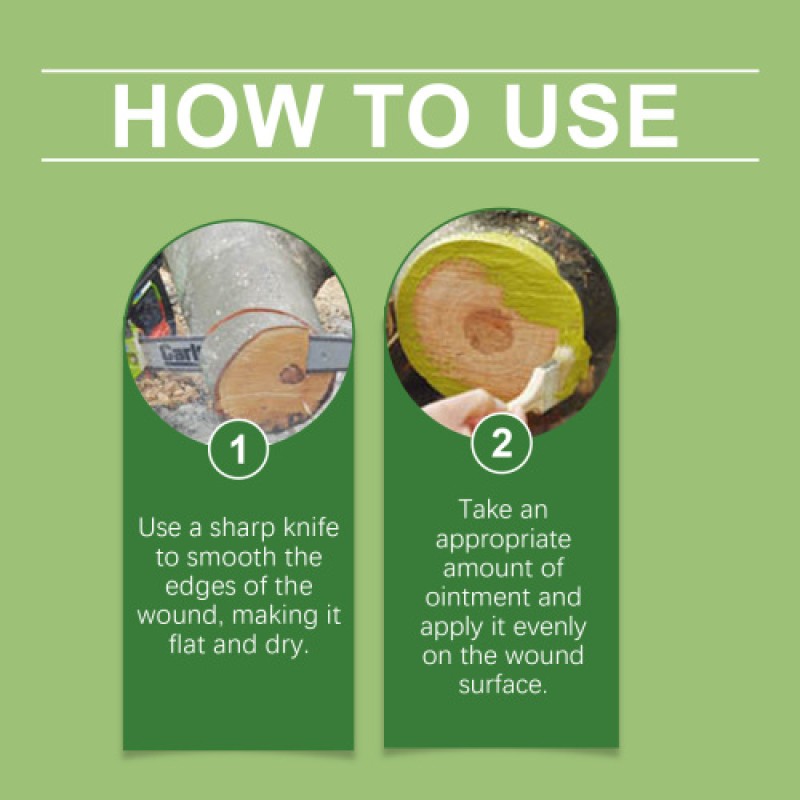 HOW TO USE

Carl

1

Use a sharp knife to smooth the edges of the wound, making it flat and dry.

2

Take an appropriate amount of ointment and apply it evenly on the wound surface.