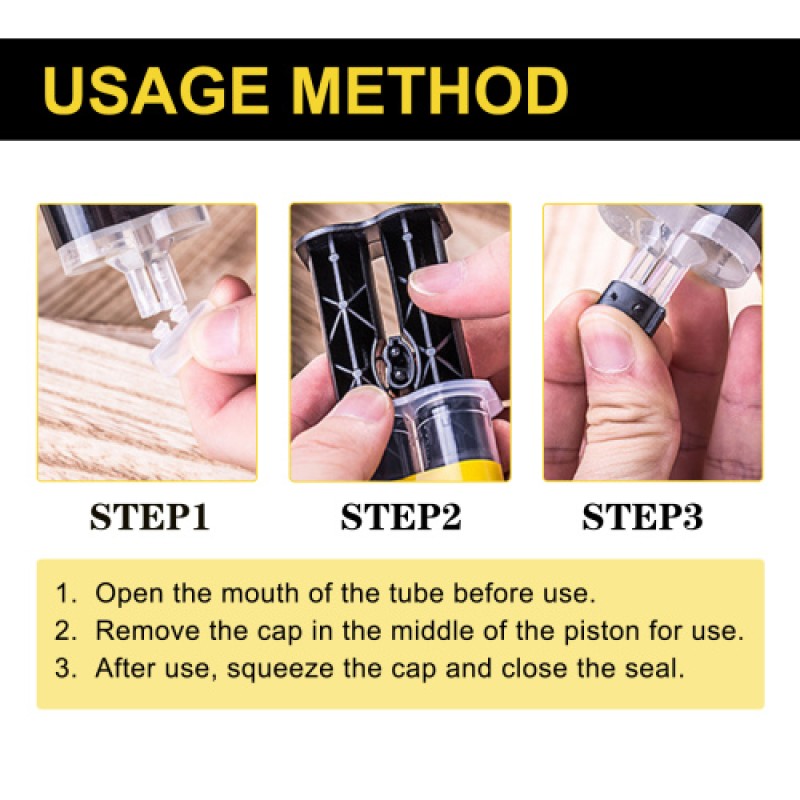 USAGE METHOD

STEP1

STEP2

STEP3

1. Open the mouth of the tube before use.
2. Remove the cap in the middle of the piston for use.
3. After use, squeeze the cap and close the seal.