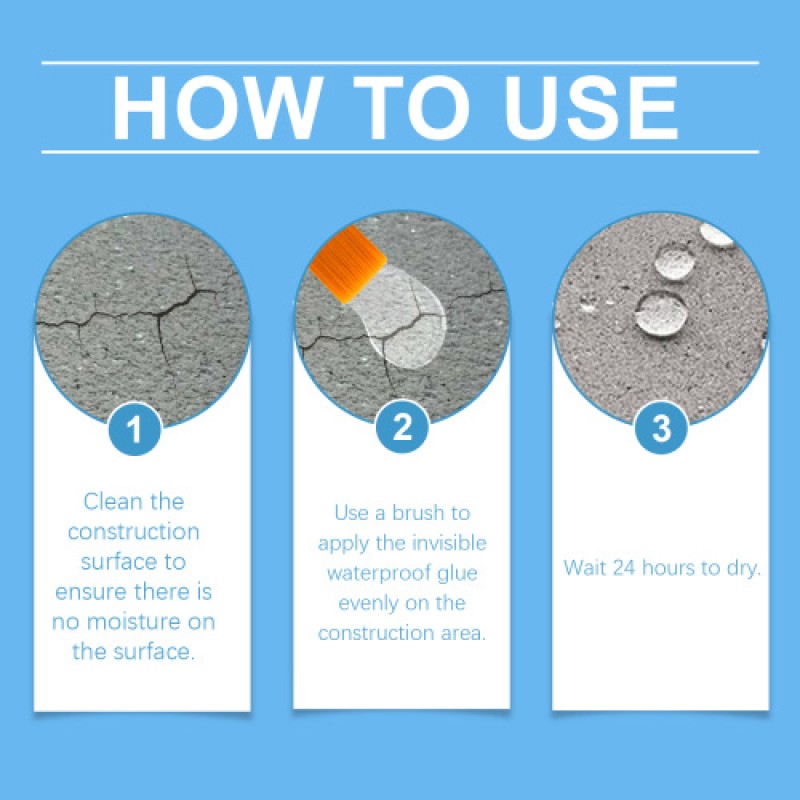 HOW TO USE

1

Clean the construction surface to ensure there is no moisture on the surface.

2

Use a brush to apply the invisible waterproof glue evenly on the construction area.

3

Wait 24 hours to dry.