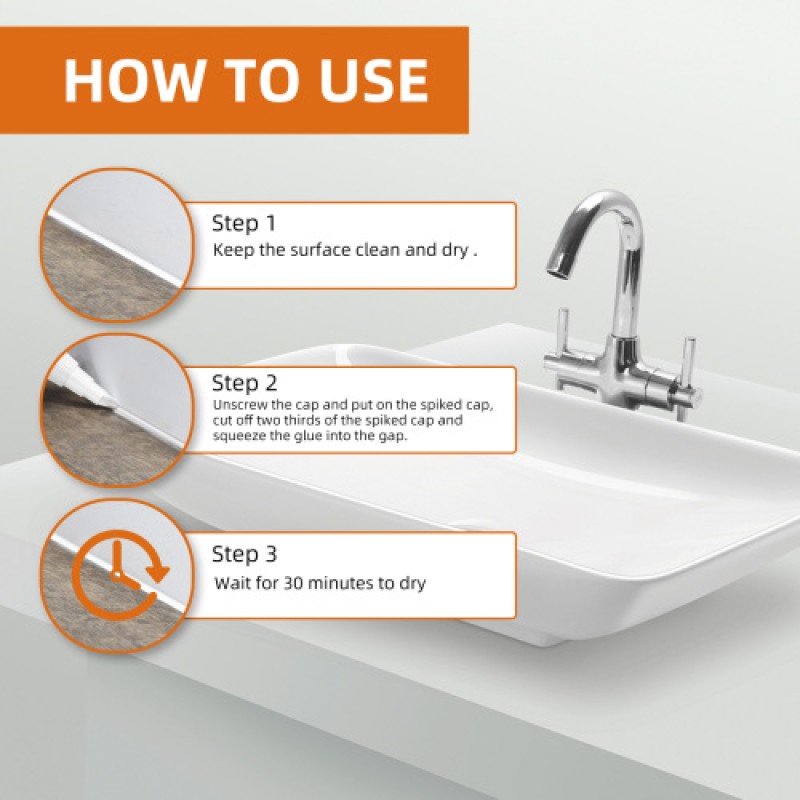 HOW TO USE

Step 1
Keep the surface clean and dry .

Step 2
Unscrew the cap and put on the spiked cap, cut off two thirds of the spiked cap and squeeze the glue into the gap.

Step 3
Wait for 30 minutes to dry