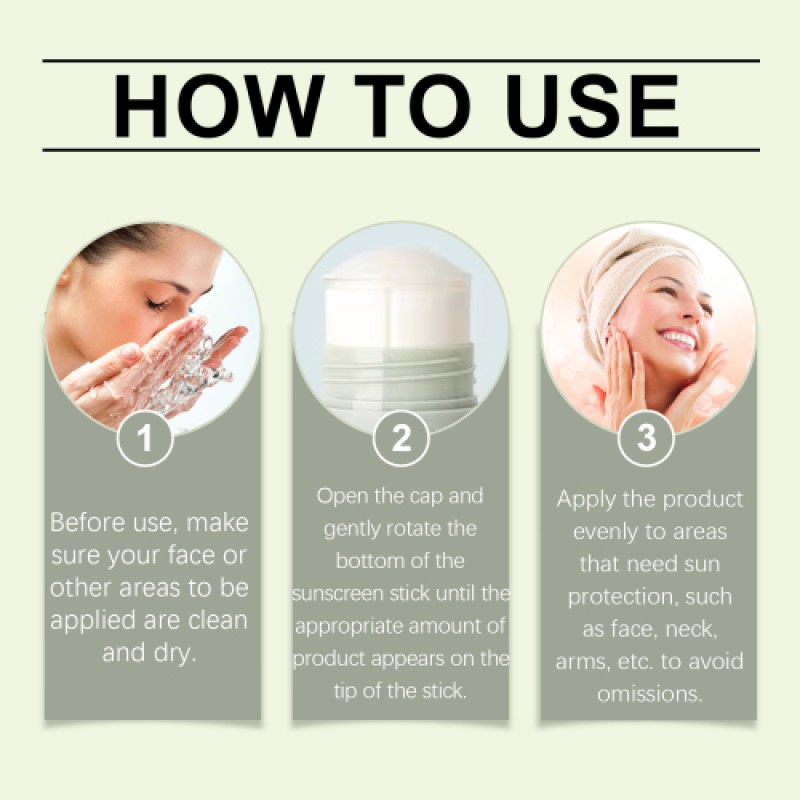 HOW TO USE

1

Before use, make sure your face or other areas to be applied are clean and dry.

2

Open the cap and gently rotate the bottom of the sunscreen stick until the appropriate amount of product appears on the tip of the stick.

3

Apply the product evenly to areas that need sun protection, such as face, neck, arms, etc. to avoid omissions.