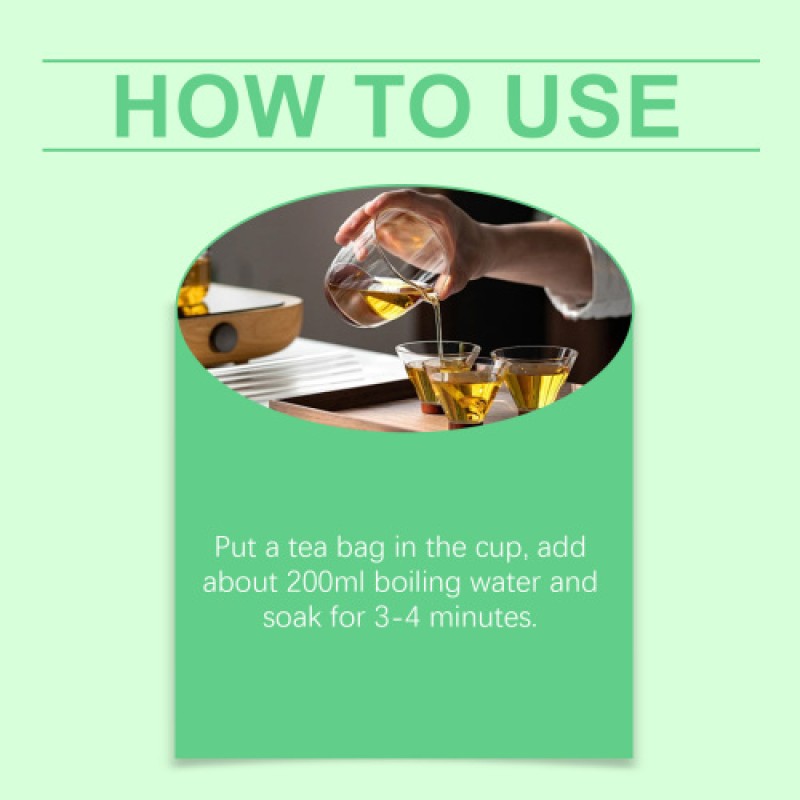 HOW TO USE

Put a tea bag in the cup, add about 200ml boiling water and soak for 3-4 minutes.