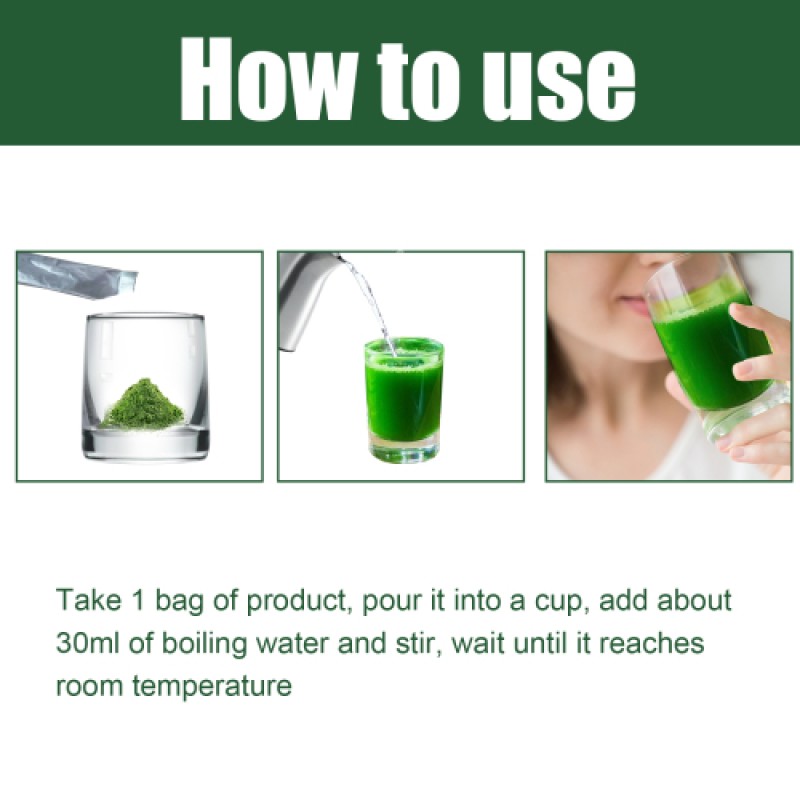 How to use

Take 1 bag of product, pour it into a cup, add about 30ml of boiling water and stir, wait until it reaches room temperature