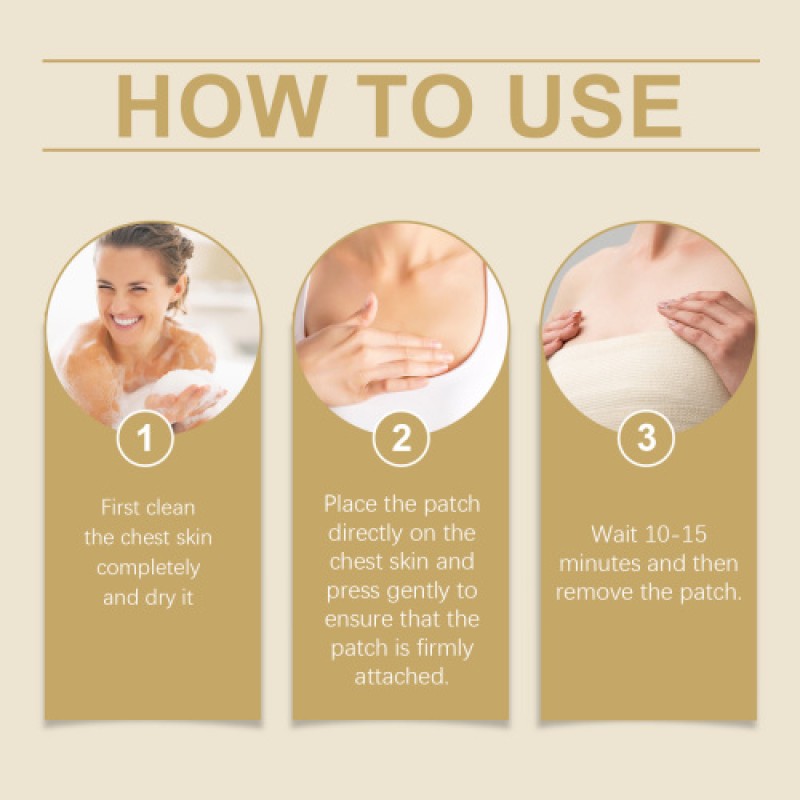 HOW TO USE

1

First clean the chest skin completely and dry it

2

Place the patch directly on the chest skin and press gently to ensure that the patch is firmly attached.

3

Wait 10-15 minutes and then remove the patch.