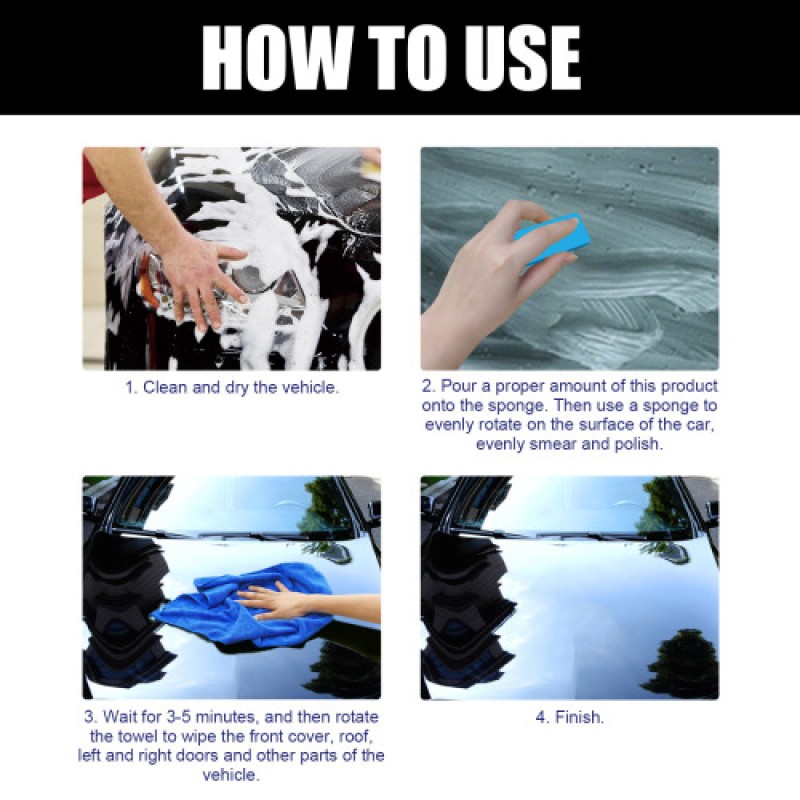 HOW TO USE

1. Clean and dry the vehicle.

2. Pour a proper amount of this product onto the sponge. Then use a sponge to evenly rotate on the surface of the car, evenly smear and polish.

3. Wait for 3-5 minutes, and then rotate the towel to wipe the front cover, roof, left and right doors and other parts of the vehicle.

4. Finish.