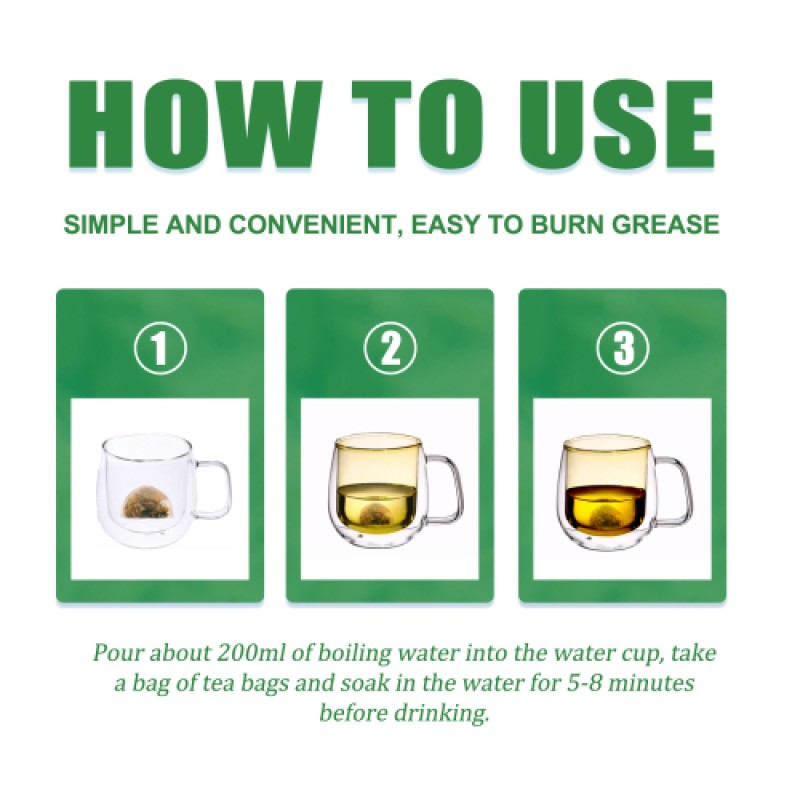 HOW TO USE

SIMPLE AND CONVENIENT, EASY TO BURN GREASE

①

②

③

Pour about 200ml of boiling water into the water cup, take a bag of tea bags and soak in the water for 5-8 minutes before drinking.