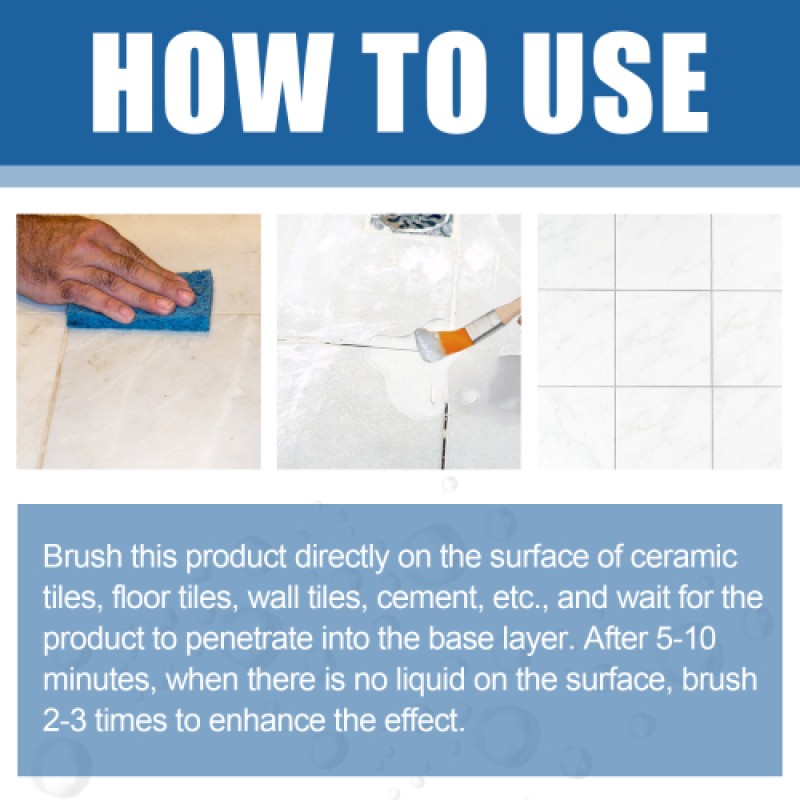 HOW TO USE

Brush this product directly on the surface of ceramic tiles, floor tiles, wall tiles, cement, etc., and wait for the product to penetrate into the base layer. After 5-10 minutes, when there is no liquid on the surface, brush 2-3 times to enhance the effect.