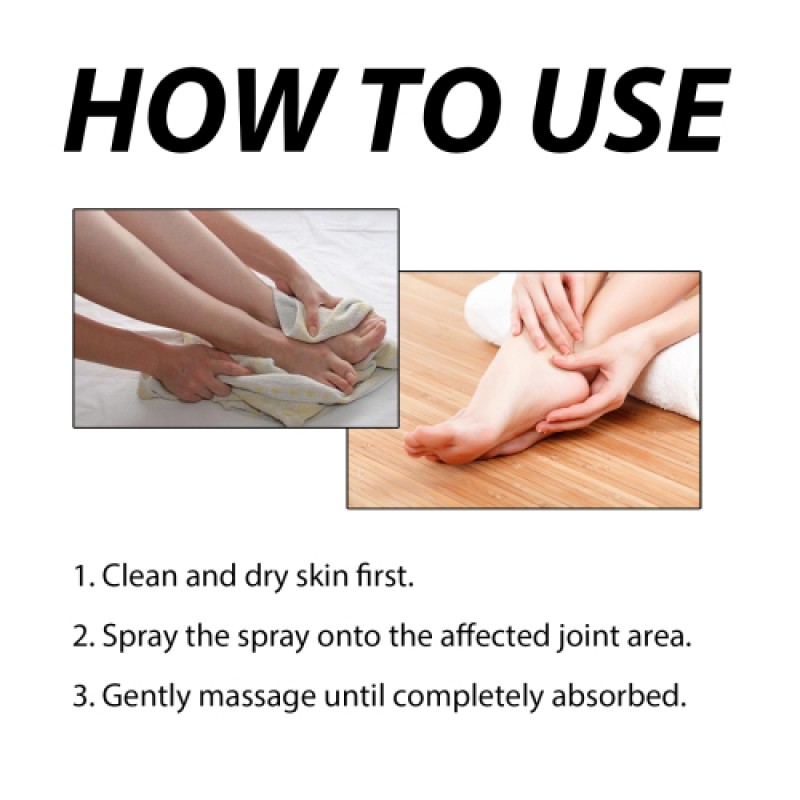 HOW TO USE

1. Clean and dry skin first.

2. Spray the spray onto the affected joint area.

3. Gently massage until completely absorbed.