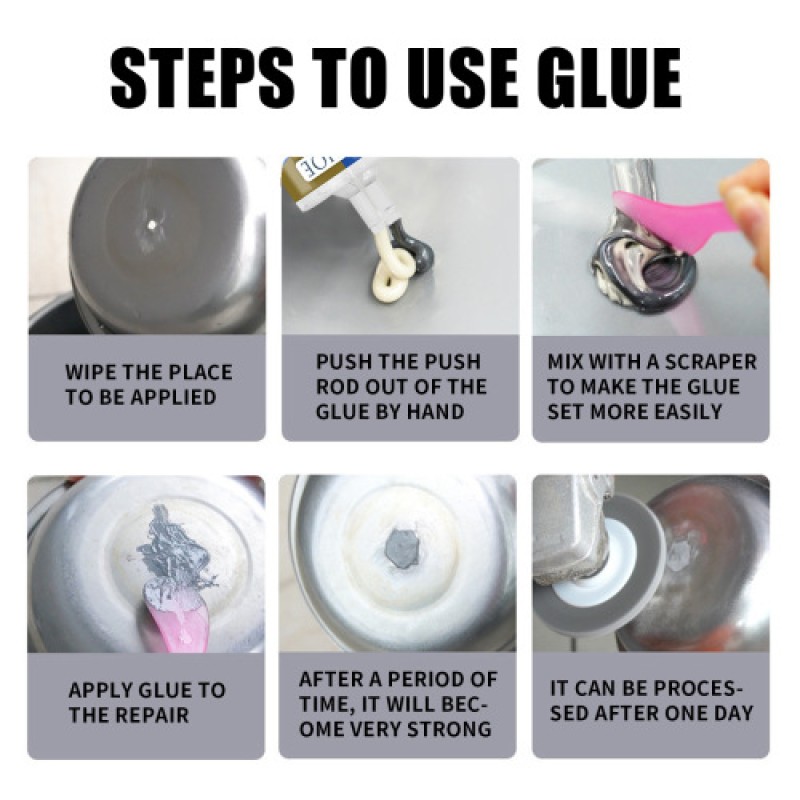 STEPS TO USE GLUE

WIPE THE PLACE TO BE APPLIED

PUSH THE PUSH ROD OUT OF THE GLUE BY HAND

MIX WITH A SCRAPER TO MAKE THE GLUE SET MORE EASILY

APPLY GLUE TO THE REPAIR

AFTER A PERIOD OF TIME, IT WILL BECOME VERY STRONG

IT CAN BE PROCESSED AFTER ONE DAY