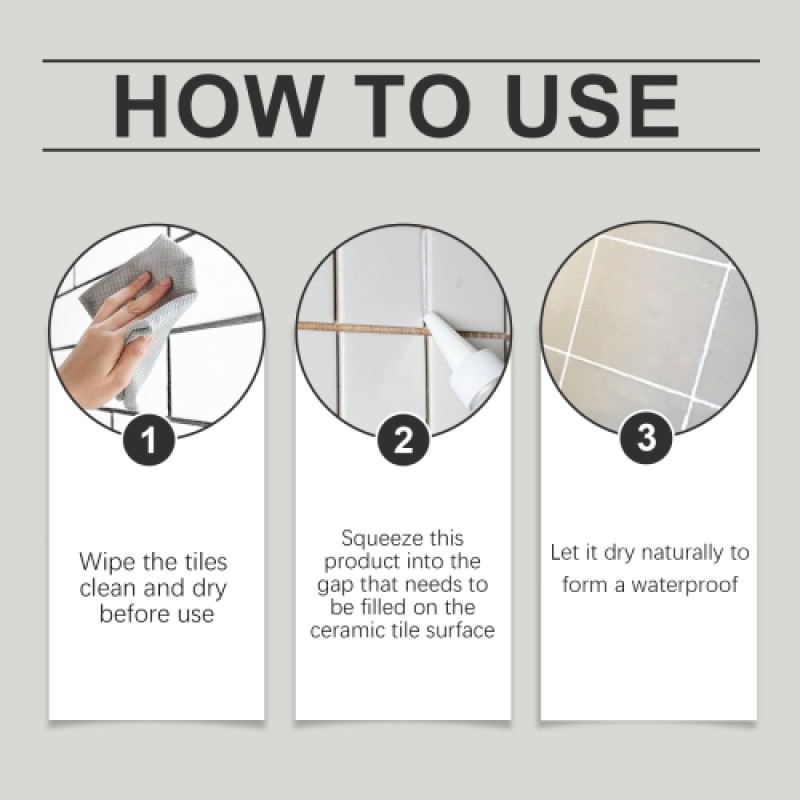 HOW TO USE

1

Wipe the tiles clean and dry before use

2

Squeeze this product into the gap that needs to be filled on the ceramic tile surface

3

Let it dry naturally to form a waterproof