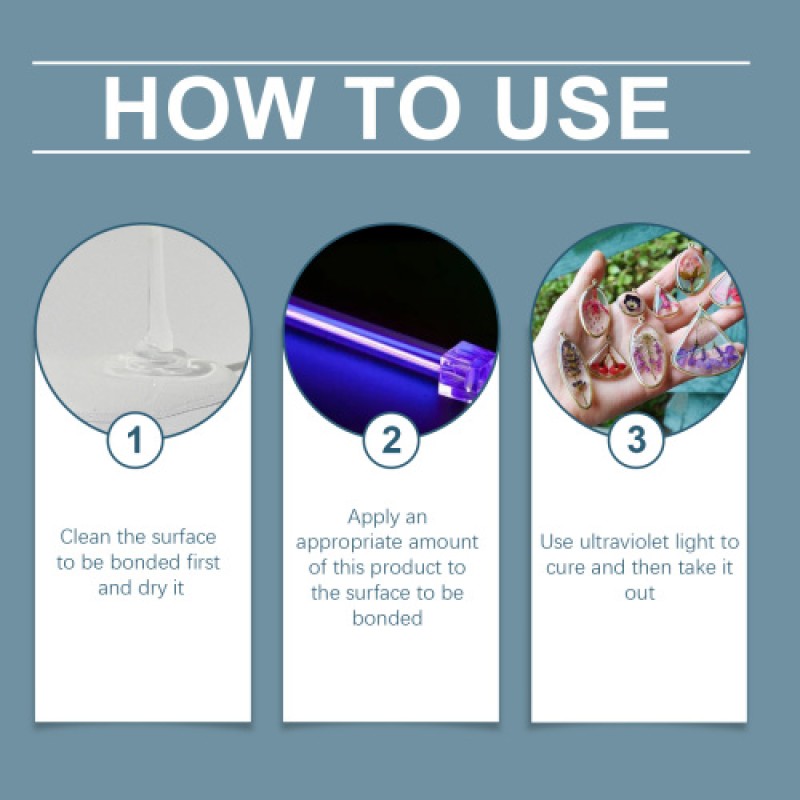 HOW TO USE

1

Clean the surface to be bonded first and dry it

2

Apply an appropriate amount of this product to the surface to be bonded

3

Use ultraviolet light to cure and then take it out