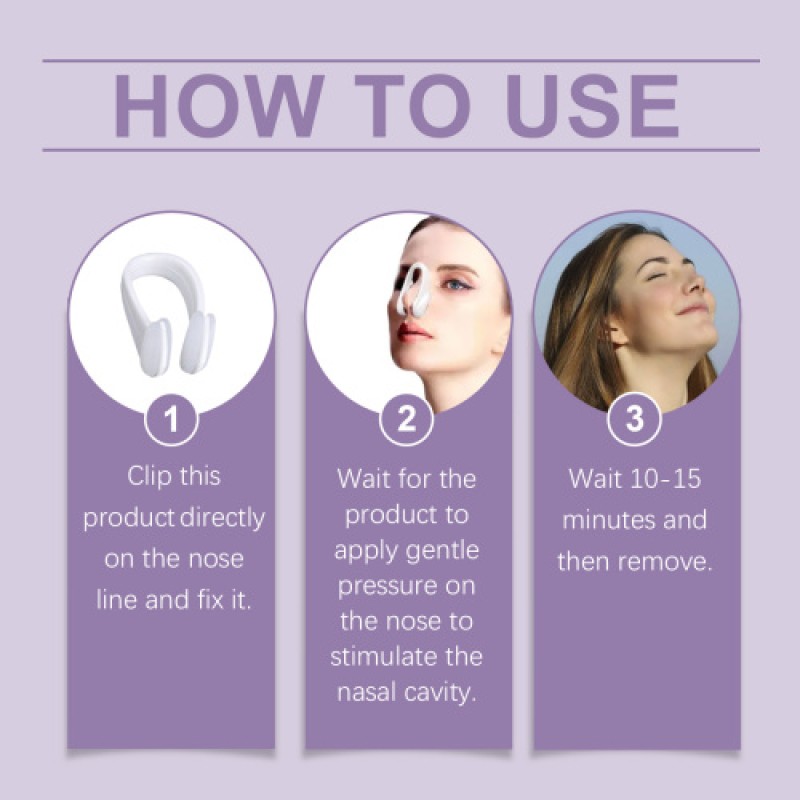 HOW TO USE

1
Clip this product directly on the nose line and fix it.

2
Wait for the product to apply gentle pressure on the nose to stimulate the nasal cavity.

3
Wait 10-15 minutes and then remove.