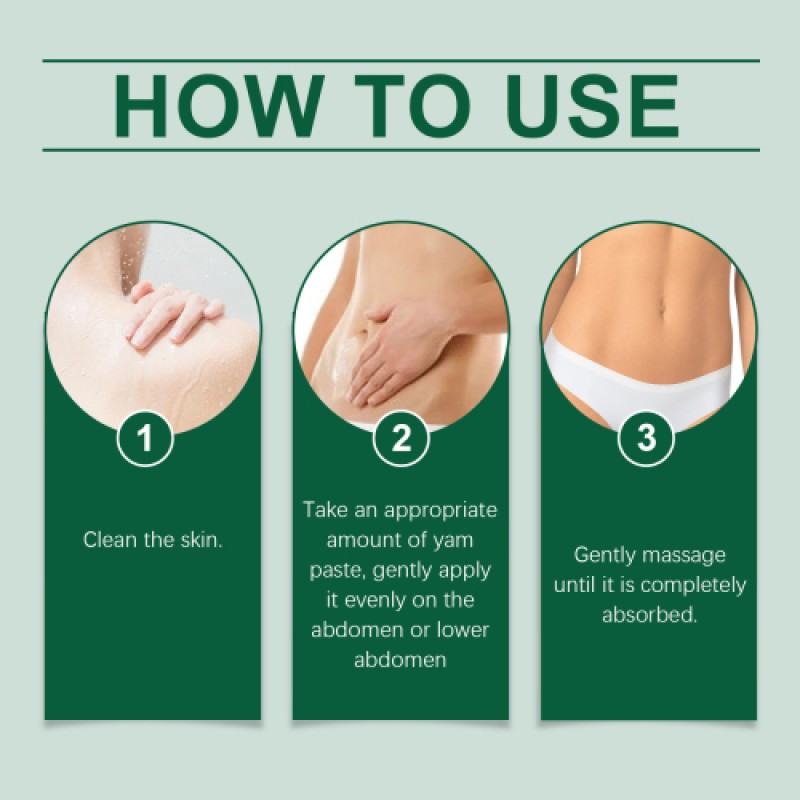 HOW TO USE

1

Clean the skin.

2

Take an appropriate amount of yam paste, gently apply it evenly on the abdomen or lower abdomen

3

Gently massage until it is completely absorbed.