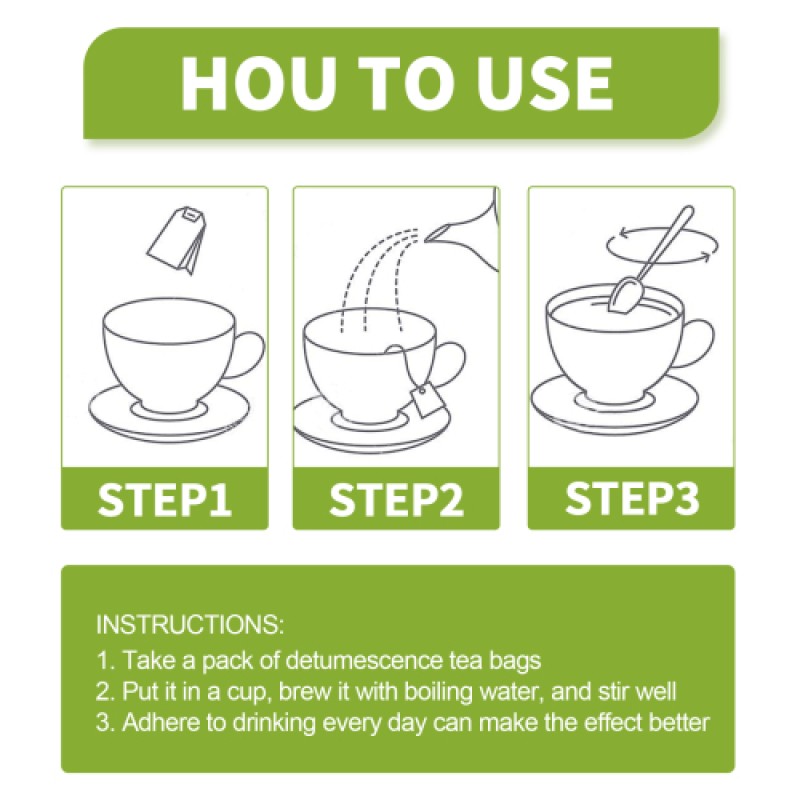 HOU TO USE

STEP1

STEP2

STEP3

INSTRUCTIONS:
1. Take a pack of detumescence tea bags
2. Put it in a cup, brew it with boiling water, and stir well
3. Adhere to drinking every day can make the effect better