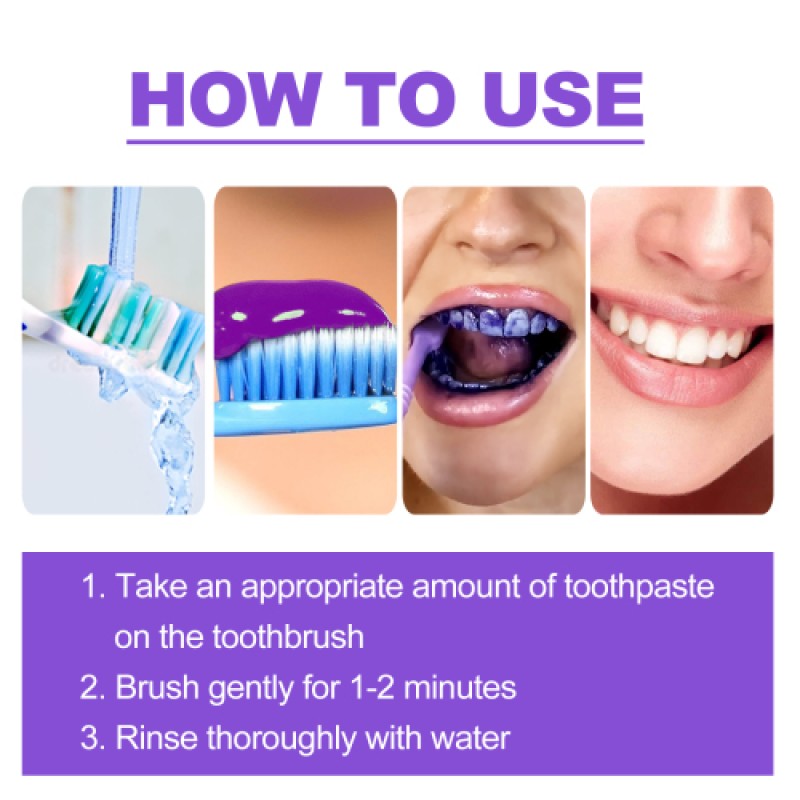 HOW TO USE

1. Take an appropriate amount of toothpaste on the toothbrush
2. Brush gently for 1-2 minutes
3. Rinse thoroughly with water