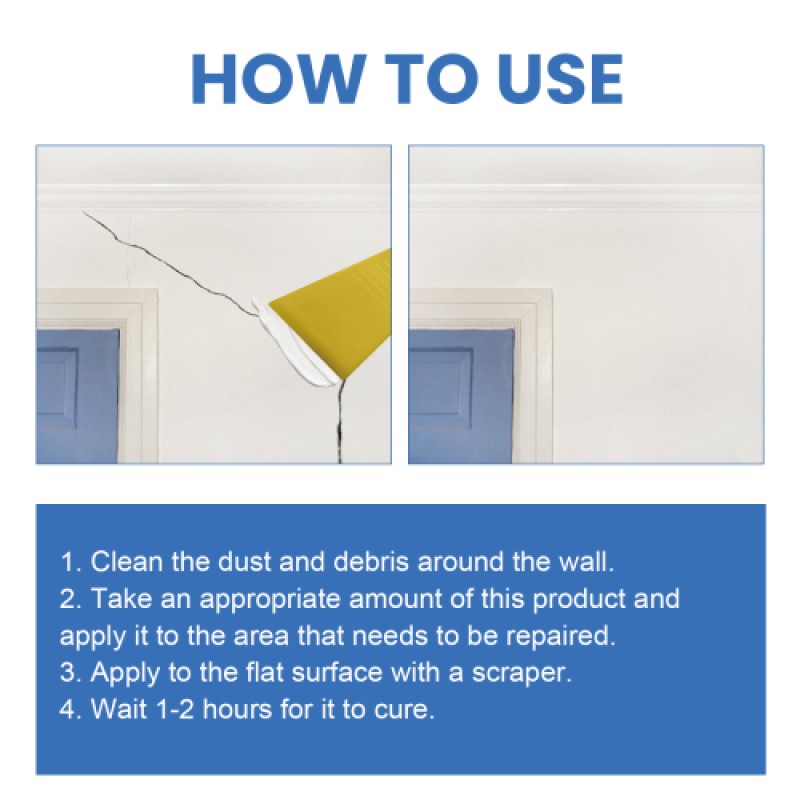 HOW TO USE

1. Clean the dust and debris around the wall.
2. Take an appropriate amount of this product and apply it to the area that needs to be repaired.
3. Apply to the flat surface with a scraper.
4. Wait 1-2 hours for it to cure.