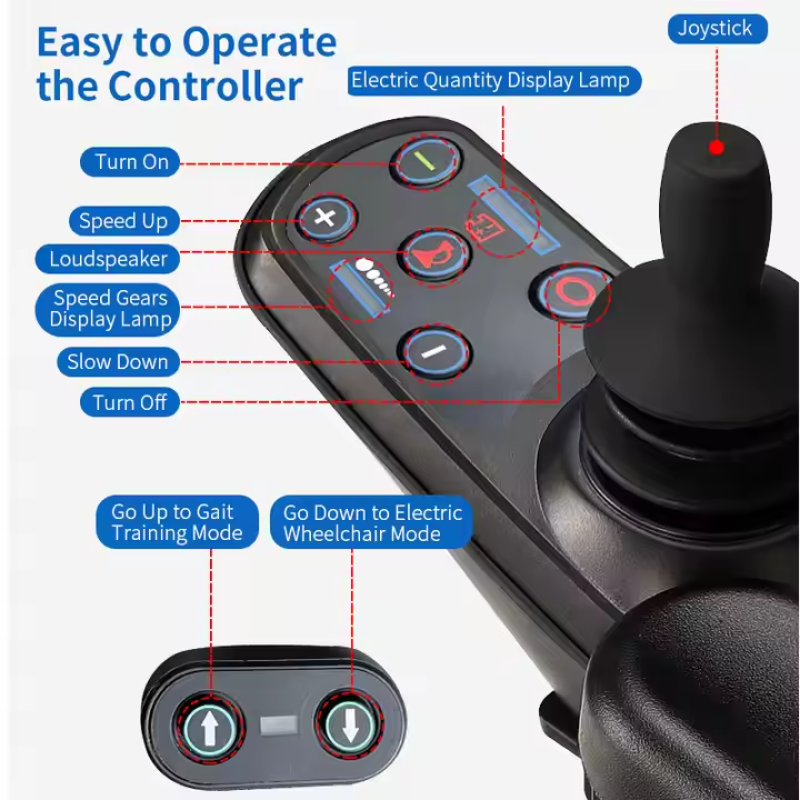 Easy to Operate the Controller

Joystick

Electric Quantity Display Lamp

Turn On

Speed Up

Loudspeaker

Speed Gears Display Lamp

Slow Down

Turn Off

Go Up to Gait Training Mode

Go Down to Electric Wheelchair Mode