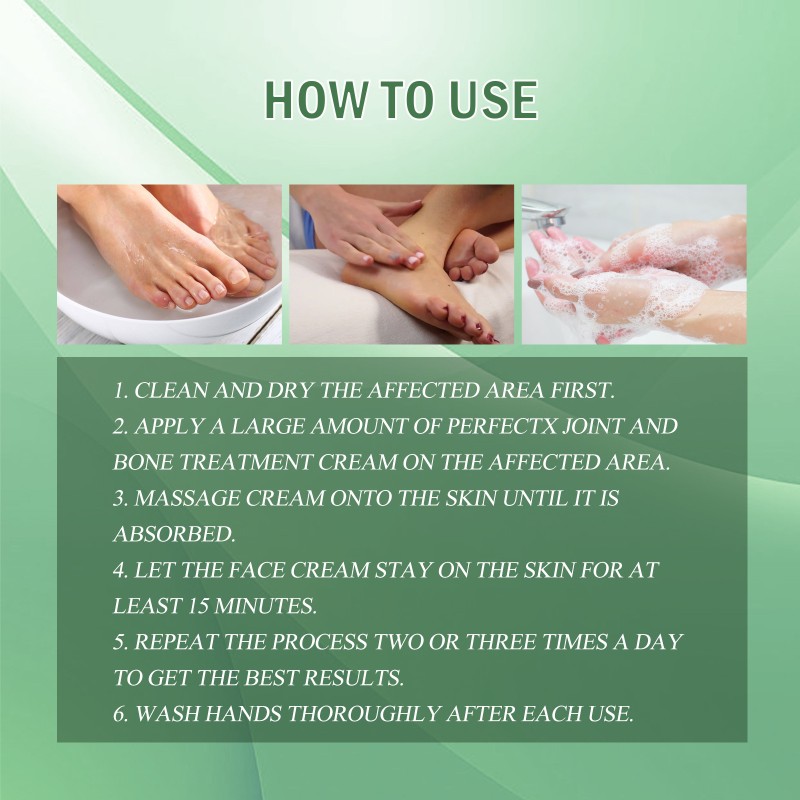 HOW TO USE

1. CLEAN AND DRY THE AFFECTED AREA FIRST.
2. APPLY A LARGE AMOUNT OF PERFECTX JOINT AND BONE TREATMENT CREAM ON THE AFFECTED AREA.
3. MASSAGE CREAM ONTO THE SKIN UNTIL IT IS ABSORBED.
4. LET THE FACE CREAM STAY ON THE SKIN FOR AT LEAST 15 MINUTES.
5. REPEAT THE PROCESS TWO OR THREE TIMES A DAY TO GET THE BEST RESULTS.
6. WASH HANDS THOROUGHLY AFTER EACH USE.