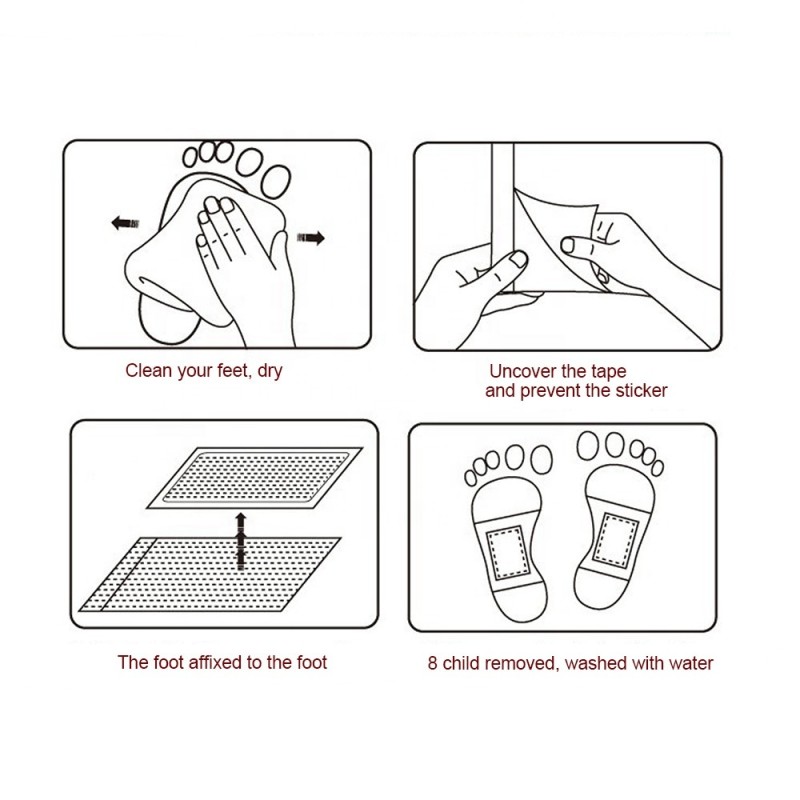 Clean your feet, dry

Uncover the tape and prevent the sticker

The foot affixed to the foot

8 child removed, washed with water