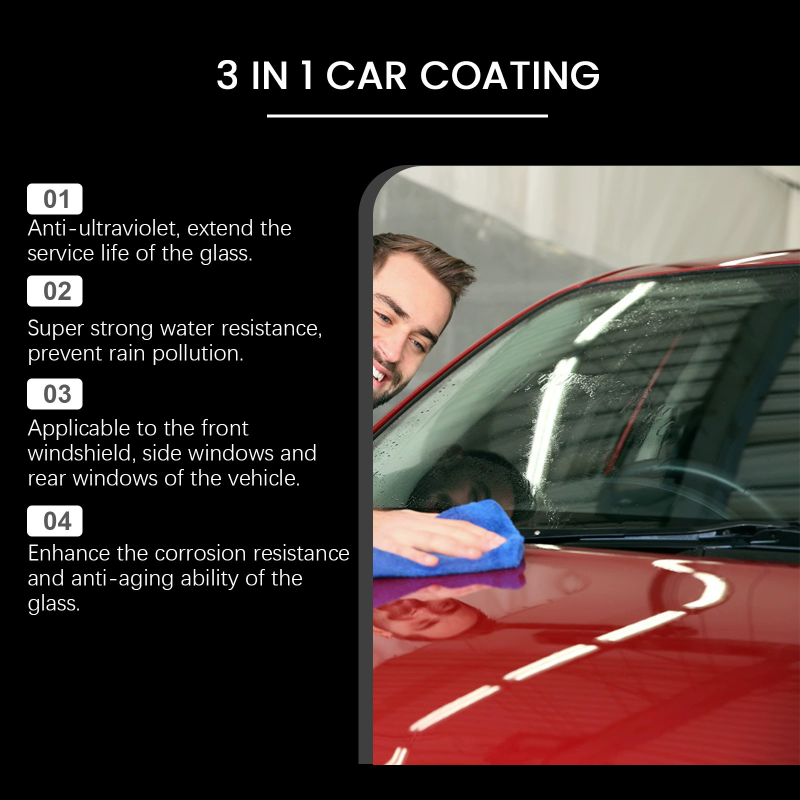 3 IN 1 CAR COATING

01
Anti-ultraviolet, extend the service life of the glass.

02
Super strong water resistance, prevent rain pollution.

03
Applicable to the front windshield, side windows and rear windows of the vehicle.

04
Enhance the corrosion resistance and anti-aging ability of the glass.