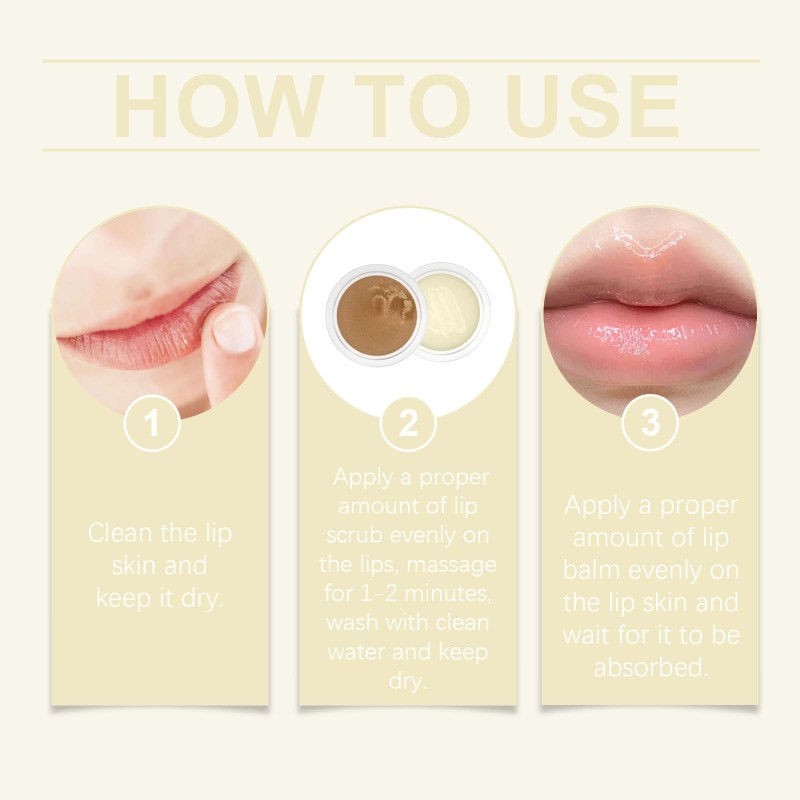 HOW TO USE

1

Clean the lip skin and keep it dry.

2

Apply a proper amount of lip scrub evenly on the lips, massage for 1-2 minutes, wash with clean water and keep dry.

3

Apply a proper amount of lip balm evenly on the lip skin and wait for it to be absorbed.