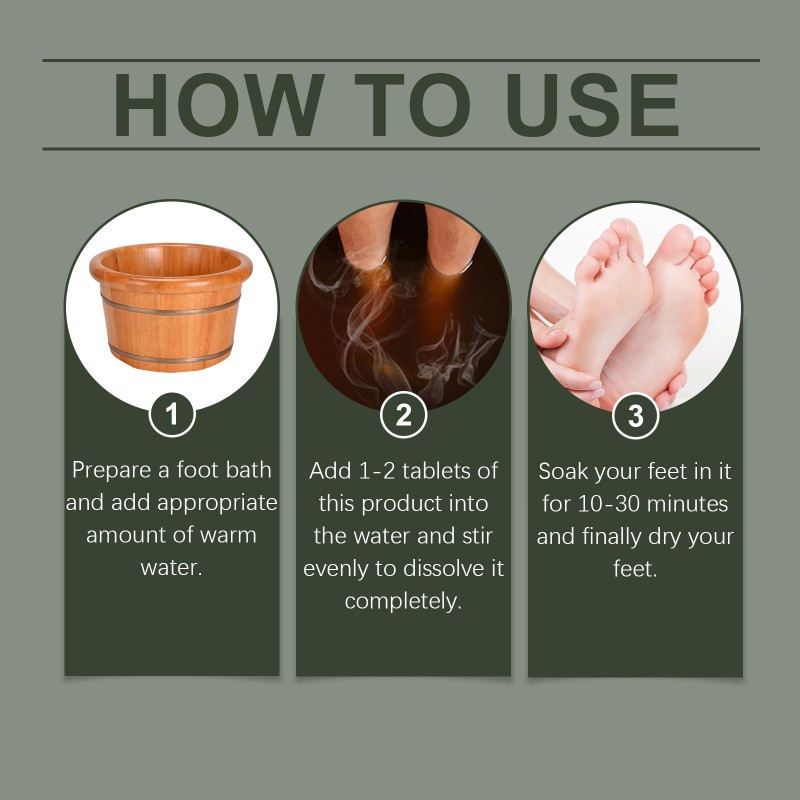 HOW TO USE

1

Prepare a foot bath and add appropriate amount of warm water.

2

Add 1-2 tablets of this product into the water and stir evenly to dissolve it completely.

3

Soak your feet in it for 10-30 minutes and finally dry your feet.