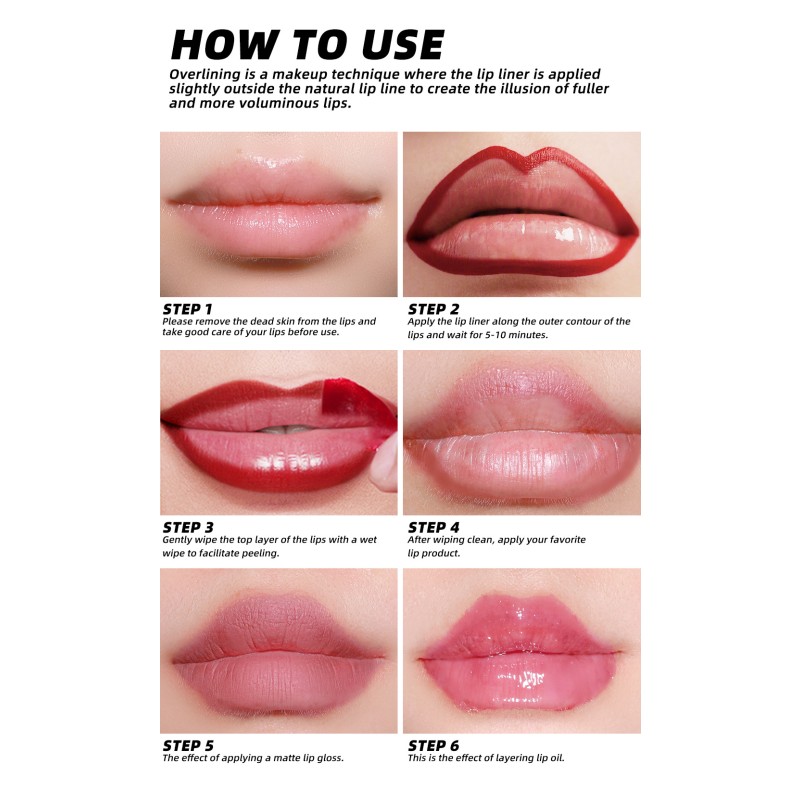 HOW TO USE

Overlining is a makeup technique where the lip liner is applied slightly outside the natural lip line to create the illusion of fuller and more voluminous lips.

STEP 1
Please remove the dead skin from the lips and take good care of your lips before use.

STEP 2
Apply the lip liner along the outer contour of the lips and wait for 5-10 minutes.

STEP 3
Gently wipe the top layer of the lips with a wet wipe to facilitate peeling.

STEP 4
After wiping clean, apply your favorite lip product.

STEP 5
The effect of applying a matte lip gloss.

STEP 6
This is the effect of layering lip oil.