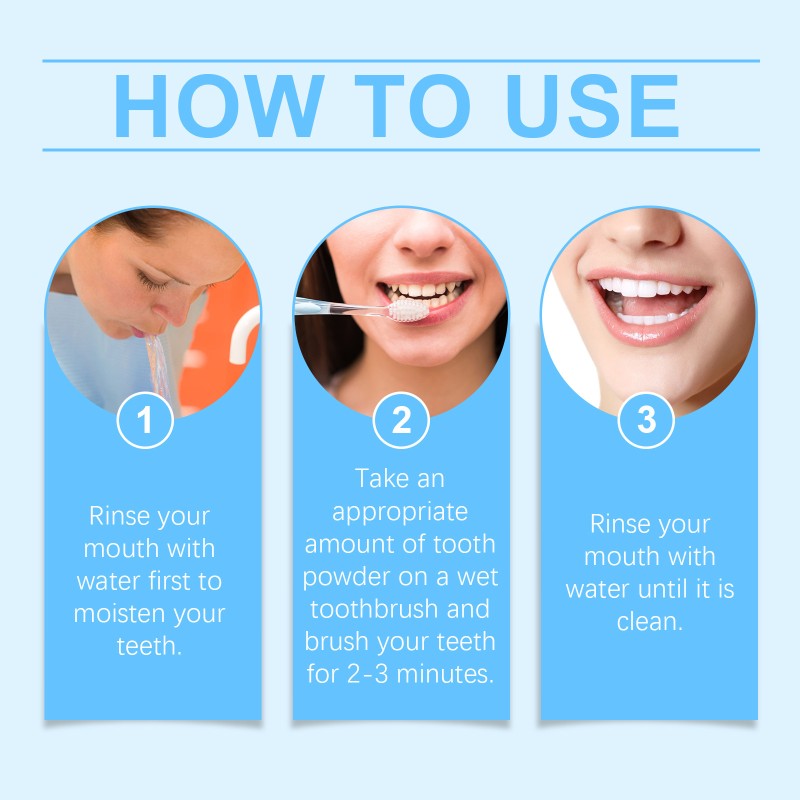 HOW TO USE

1

Rinse your mouth with water first to moisten your teeth.

2

Take an appropriate amount of tooth powder on a wet toothbrush and brush your teeth for 2-3 minutes.

3

Rinse your mouth with water until it is clean.