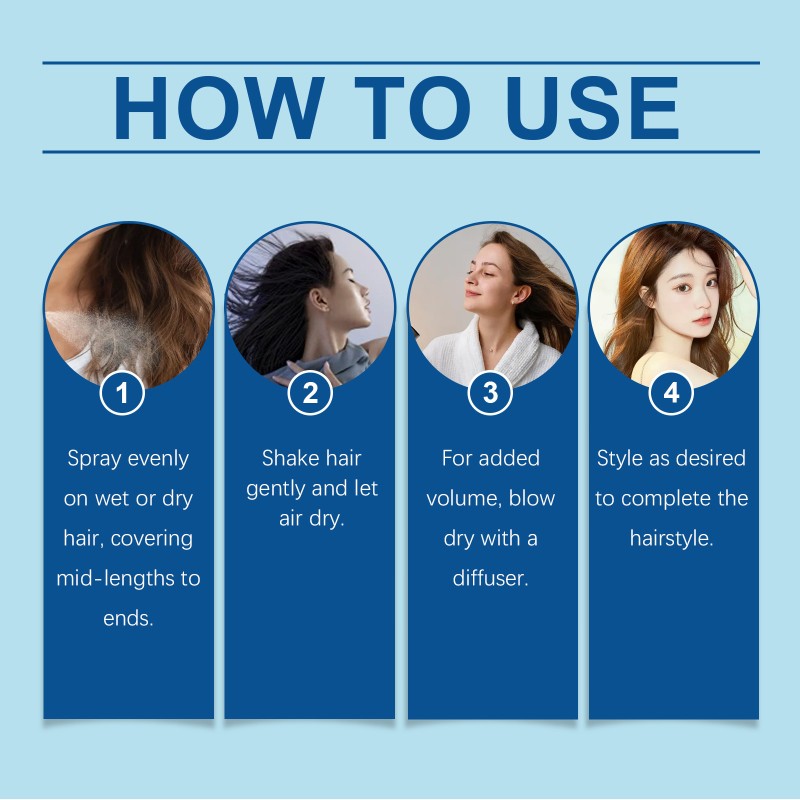 HOW TO USE

1

Spray evenly on wet or dry hair, covering mid-lengths to ends.

2

Shake hair gently and let air dry.

3

For added volume, blow dry with a diffuser.

4

Style as desired to complete the hairstyle.