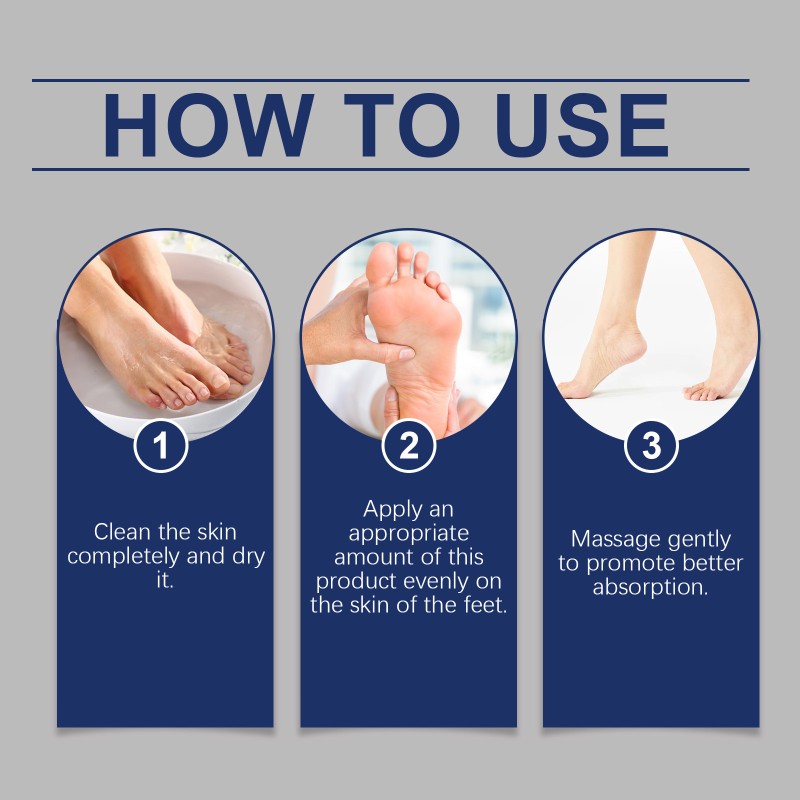 HOW TO USE

1

Clean the skin completely and dry it.

2

Apply an appropriate amount of this product evenly on the skin of the feet.

3

Massage gently to promote better absorption.