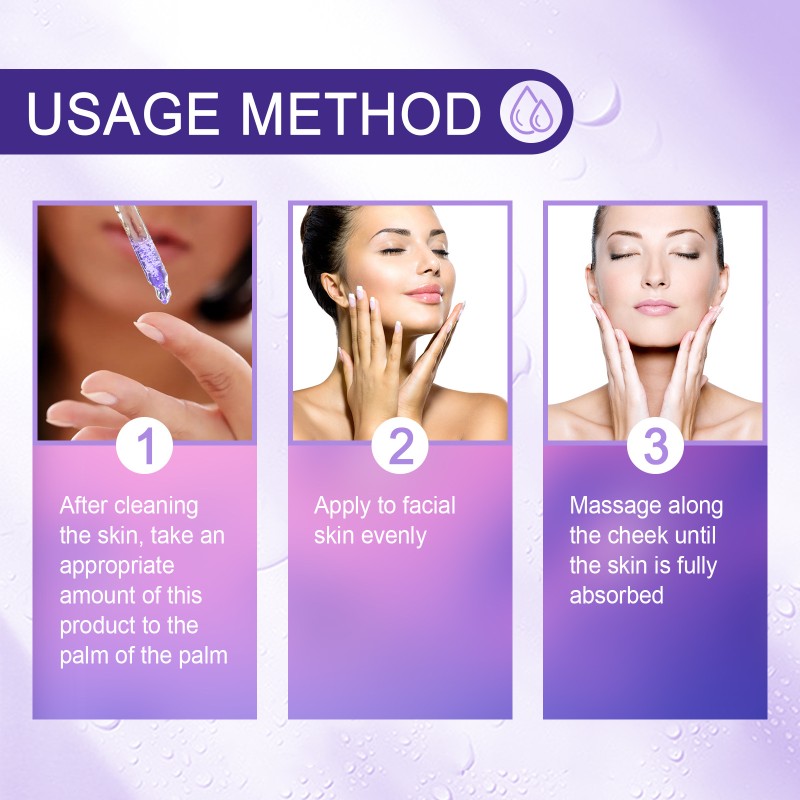 USAGE METHOD

1

After cleaning the skin, take an appropriate amount of this product to the palm of the palm

2

Apply to facial skin evenly

3

Massage along the cheek until the skin is fully absorbed