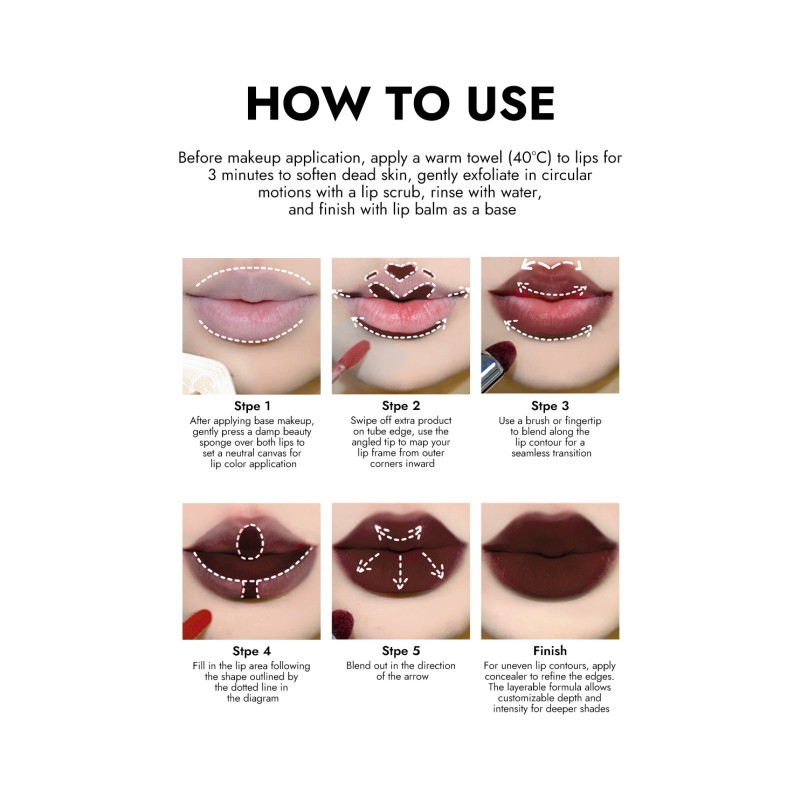 HOW TO USE

Before makeup application, apply a warm towel (40°C) to lips for 3 minutes to soften dead skin, gently exfoliate in circular motions with a lip scrub, rinse with water, and finish with lip balm as a base

Stpe 1
After applying base makeup, gently press a damp beauty sponge over both lips to set a neutral canvas for lip color application

Stpe 2
Swipe off extra product on tube edge, use the angled tip to map your lip frame from outer corners inward

Stpe 3
Use a brush or fingertip to blend along the lip contour for a seamless transition

Stpe 4
Fill in the lip area following the shape outlined by the dotted line in the diagram

Stpe 5
Blend out in the direction of the arrow

Finish
For uneven lip contours, apply concealer to refine the edges. The layerable formula allows customizable depth and intensity for deeper shades