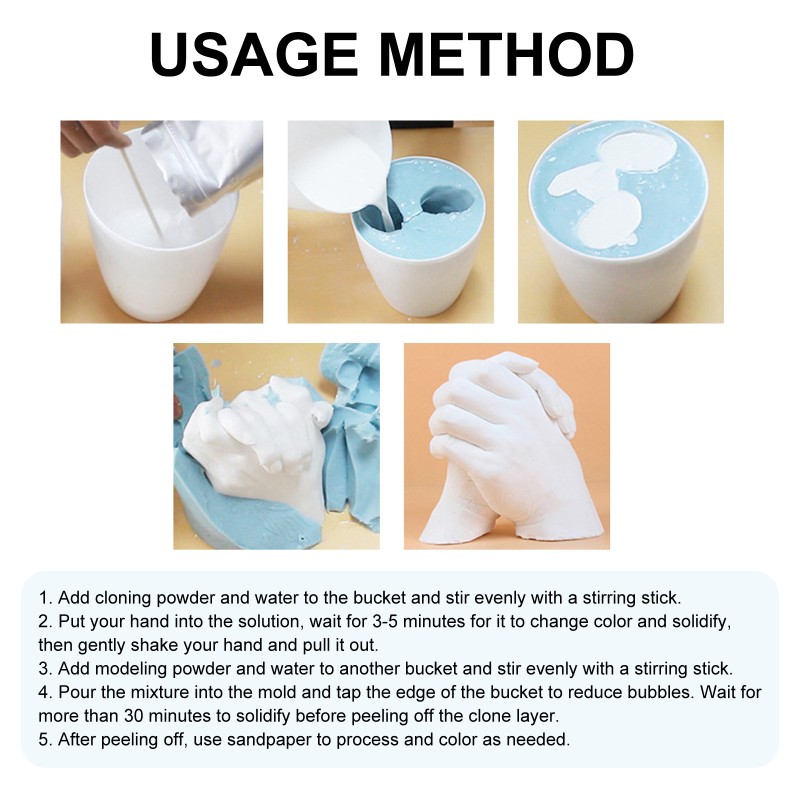 USAGE METHOD

1. Add cloning powder and water to the bucket and stir evenly with a stirring stick.
2. Put your hand into the solution, wait for 3-5 minutes for it to change color and solidify, then gently shake your hand and pull it out.
3. Add modeling powder and water to another bucket and stir evenly with a stirring stick.
4. Pour the mixture into the mold and tap the edge of the bucket to reduce bubbles. Wait for more than 30 minutes to solidify before peeling off the clone layer.
5. After peeling off, use sandpaper to process and color as needed.