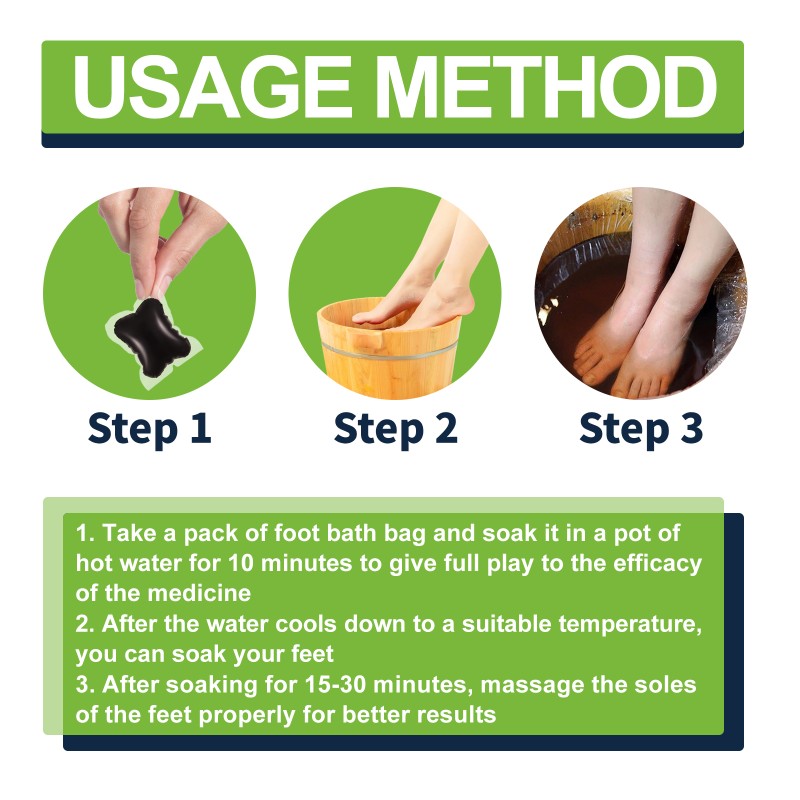 USAGE METHOD

Step 1

Step 2

Step 3

1. Take a pack of foot bath bag and soak it in a pot of hot water for 10 minutes to give full play to the efficacy of the medicine
2. After the water cools down to a suitable temperature, you can soak your feet
3. After soaking for 15-30 minutes, massage the soles of the feet properly for better results