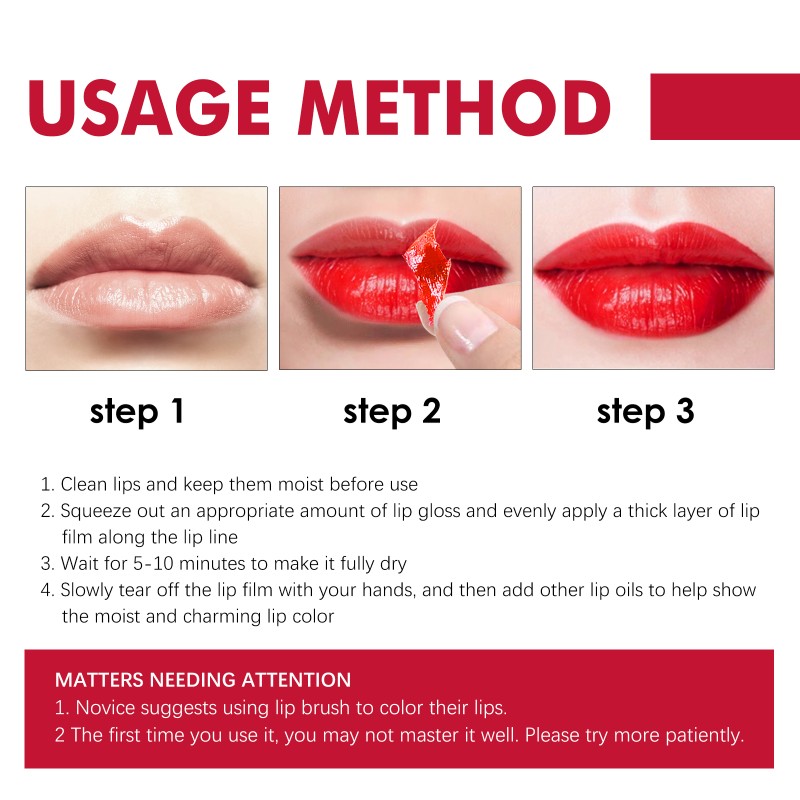 USAGE METHOD

step 1

step 2

step 3

1. Clean lips and keep them moist before use
2. Squeeze out an appropriate amount of lip gloss and evenly apply a thick layer of lip film along the lip line
3. Wait for 5-10 minutes to make it fully dry
4. Slowly tear off the lip film with your hands, and then add other lip oils to help show the moist and charming lip color

MATTERS NEEDING ATTENTION
1. Novice suggests using lip brush to color their lips.
2 The first time you use it, you may not master it well. Please try more patiently.