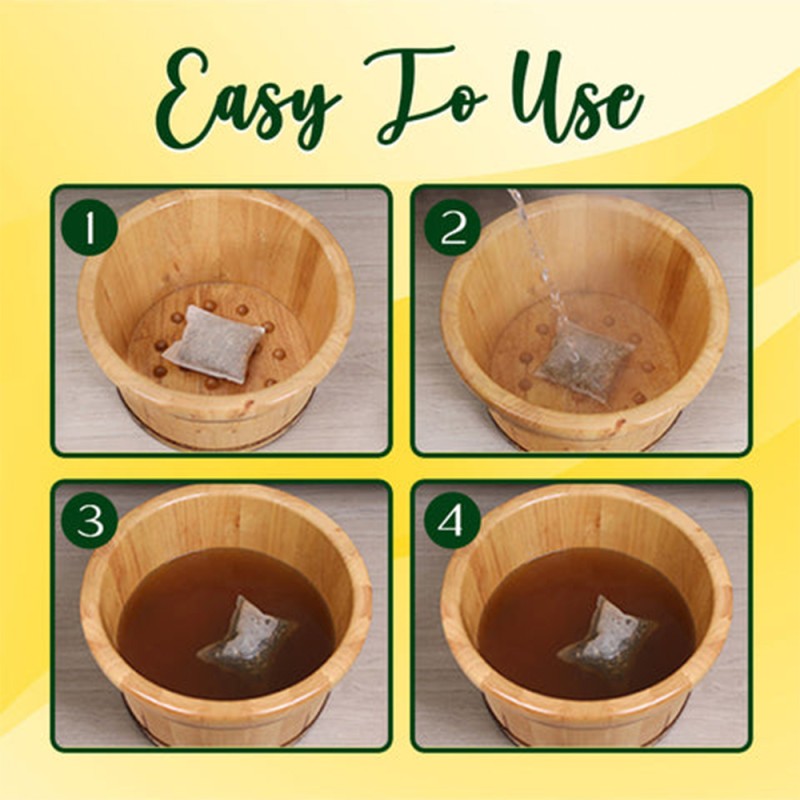 Easy To Use

1

2

3

4