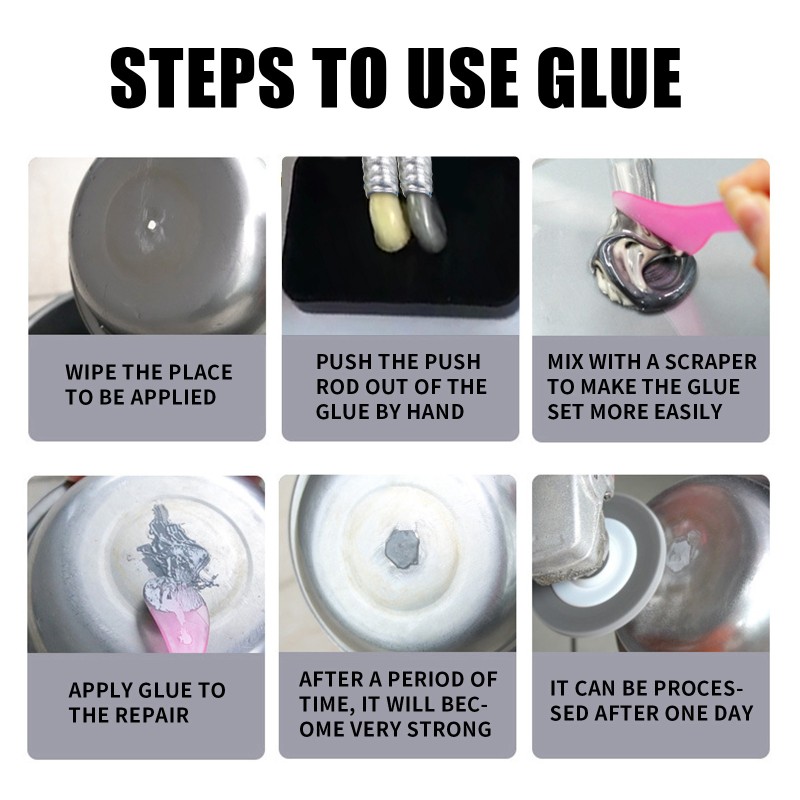 STEPS TO USE GLUE

WIPE THE PLACE TO BE APPLIED

PUSH THE PUSH ROD OUT OF THE GLUE BY HAND

MIX WITH A SCRAPER TO MAKE THE GLUE SET MORE EASILY

APPLY GLUE TO THE REPAIR

AFTER A PERIOD OF TIME, IT WILL BECOME VERY STRONG

IT CAN BE PROCESSED AFTER ONE DAY